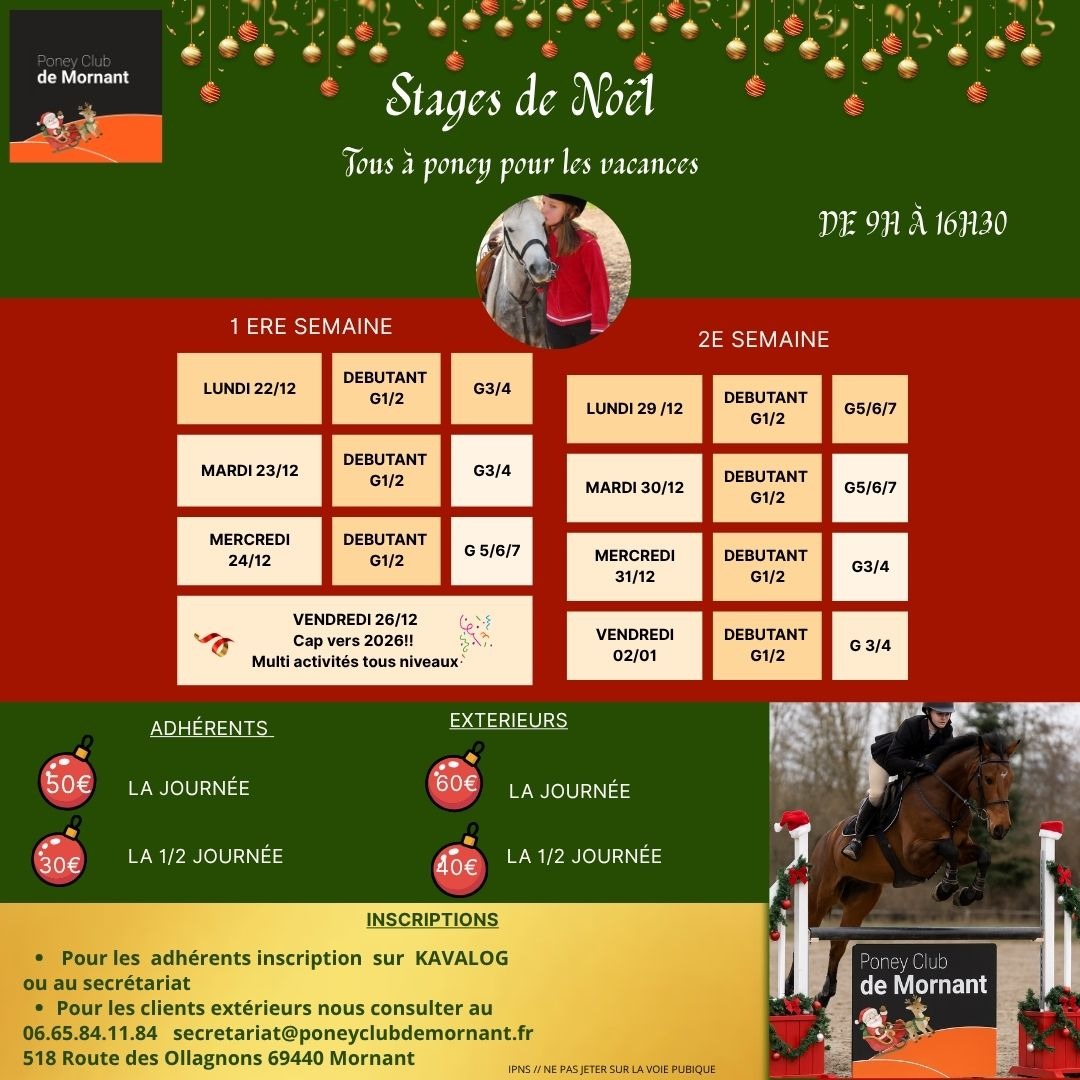 Poney Club
de Mornant

Stages de Noël

Tous à poney pour les vacances

DE 9H À 16H30

1 ERE SEMAINE

| LUNDI 22/12 | DEBUTANT G1/2 | G3/4 |
|---|---|---|
| MARDI 23/12 | DEBUTANT G1/2 | G3/4 |
| MERCREDI 24/12 | DEBUTANT G1/2 | G 5/6/7 |

VENDREDI 26/12
Cap vers 2026!!
Multi activités tous niveaux

2E SEMAINE

| LUNDI 29 /12 | DEBUTANT G1/2 | G5/6/7 |
|---|---|---|
| MARDI 30/12 | DEBUTANT G1/2 | G5/6/7 |
| MERCREDI 31/12 | DEBUTANT G1/2 | G3/4 |
| VENDREDI 02/01 | DEBUTANT G1/2 | G 3/4 |

ADHÉRENTS

50€ LA JOURNÉE

30€ LA 1/2 JOURNÉE

EXTERIEURS

60€ LA JOURNÉE

40€ LA 1/2 JOURNÉE

INSCRIPTIONS

• Pour les adhérents inscription sur KAVALOG ou au secrétariat
• Pour les clients extérieurs nous consulter au 06.65.84.11.84 secretariat@poneyclubdemornant.fr
518 Route des Ollagnons 69440 Mornant

IPNS // NE PAS JETER SUR LA VOIE PUBIQUE

Poney Club
de Mornant